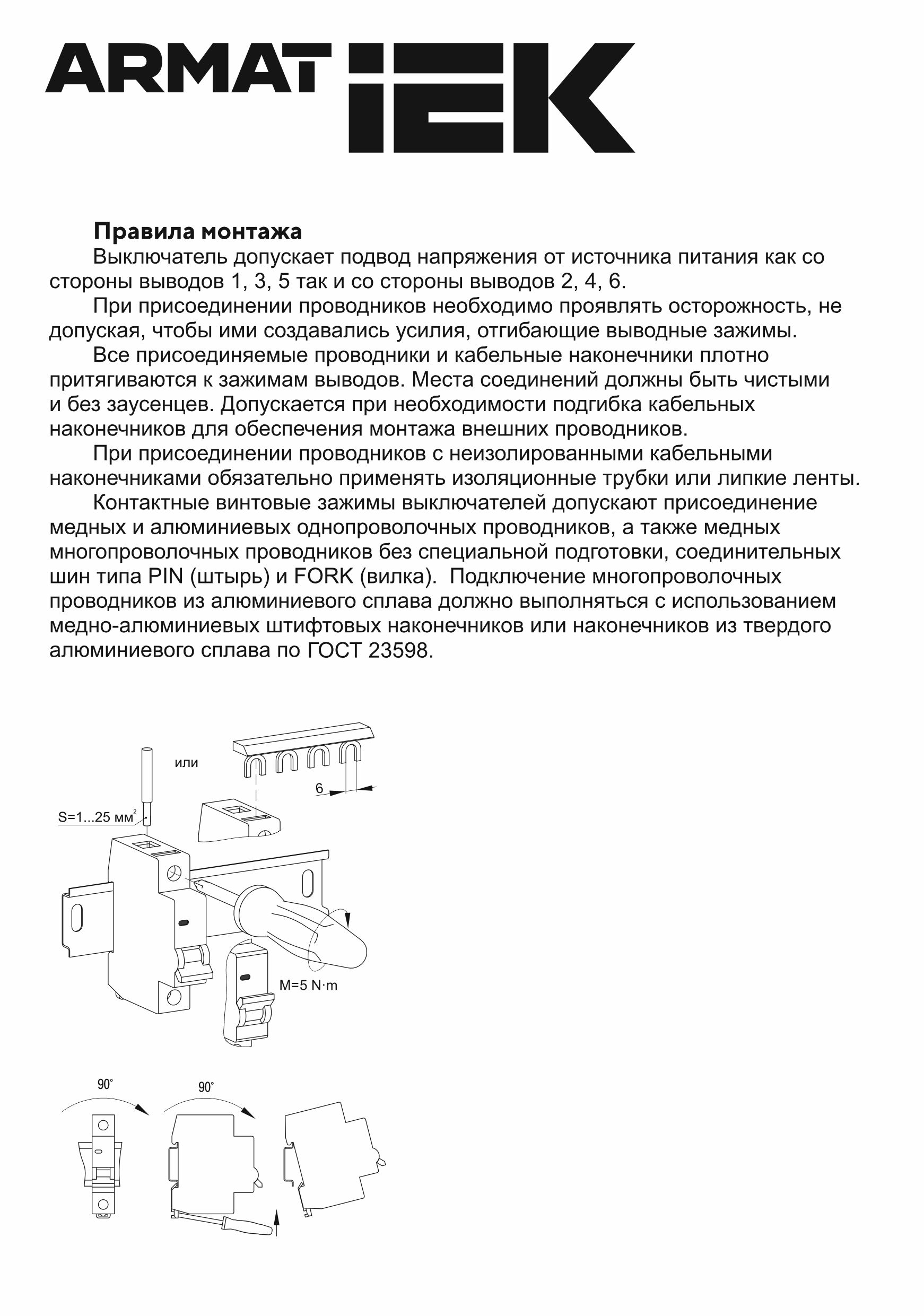 ARMAT IEK

Правила монтажа

Выключатель допускает подвод напряжения от источника питания как со стороны выводов 1, 3, 5 так и со стороны выводов 2, 4, 6.

При присоединении проводников необходимо проявлять осторожность, не допуская, чтобы ими создавались усилия, отгибающие выводные зажимы.

Все присоединяемые проводники и кабельные наконечники плотно притягиваются к зажимам выводов. Места соединений должны быть чистыми и без заусенцев. Допускается при необходимости подгибка кабельных наконечников для обеспечения монтажа внешних проводников.

При присоединении проводников с неизолированными кабельными наконечниками обязательно применять изоляционные трубки или липкие ленты.

Контактные винтовые зажимы выключателей допускают присоединение медных и алюминиевых однопроволочных проводников, а также медных многопроволочных проводников без специальной подготовки, соединительных шин типа PIN (штырь) и FORK (вилка). Подключение многопроволочных проводников из алюминиевого сплава должно выполняться с использованием медно-алюминиевых штифтовых наконечников или наконечников из твердого алюминиевого сплава по ГОСТ 23598.

или

6

S=1...25 мм$^2$

M=5 N·m

90°

90°