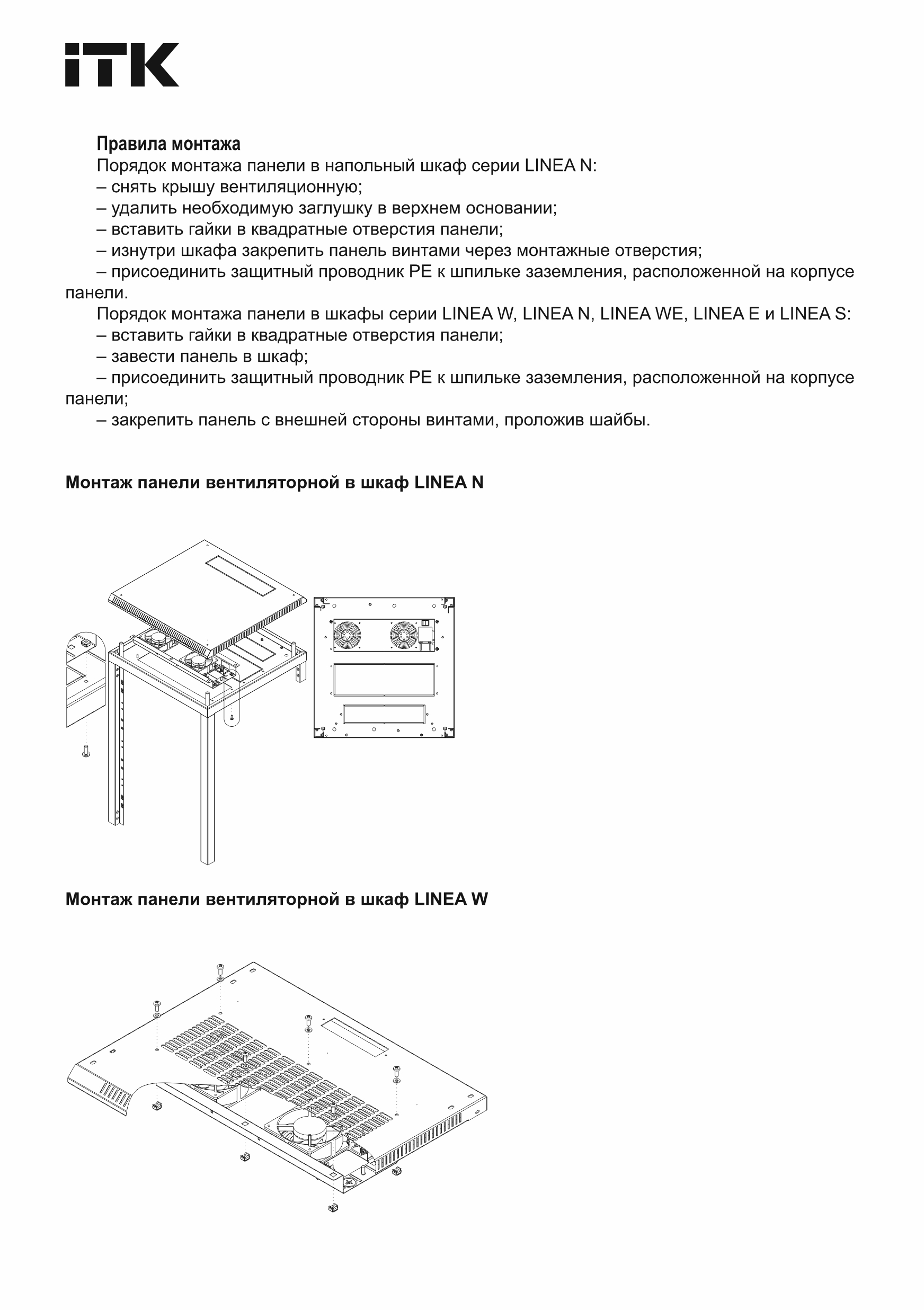 iTK

Правила монтажа

Порядок монтажа панели в напольный шкаф серии LINEA N:

– снять крышу вентиляционную;

– удалить необходимую заглушку в верхнем основании;

– вставить гайки в квадратные отверстия панели;

– изнутри шкафа закрепить панель винтами через монтажные отверстия;

– присоединить защитный проводник PE к шпильке заземления, расположенной на корпусе панели.

Порядок монтажа панели в шкафы серии LINEA W, LINEA N, LINEA WE, LINEA E и LINEA S:

– вставить гайки в квадратные отверстия панели;

– завести панель в шкаф;

– присоединить защитный проводник PE к шпильке заземления, расположенной на корпусе панели;

– закрепить панель с внешней стороны винтами, проложив шайбы.

Монтаж панели вентиляторной в шкаф LINEA N

Монтаж панели вентиляторной в шкаф LINEA W