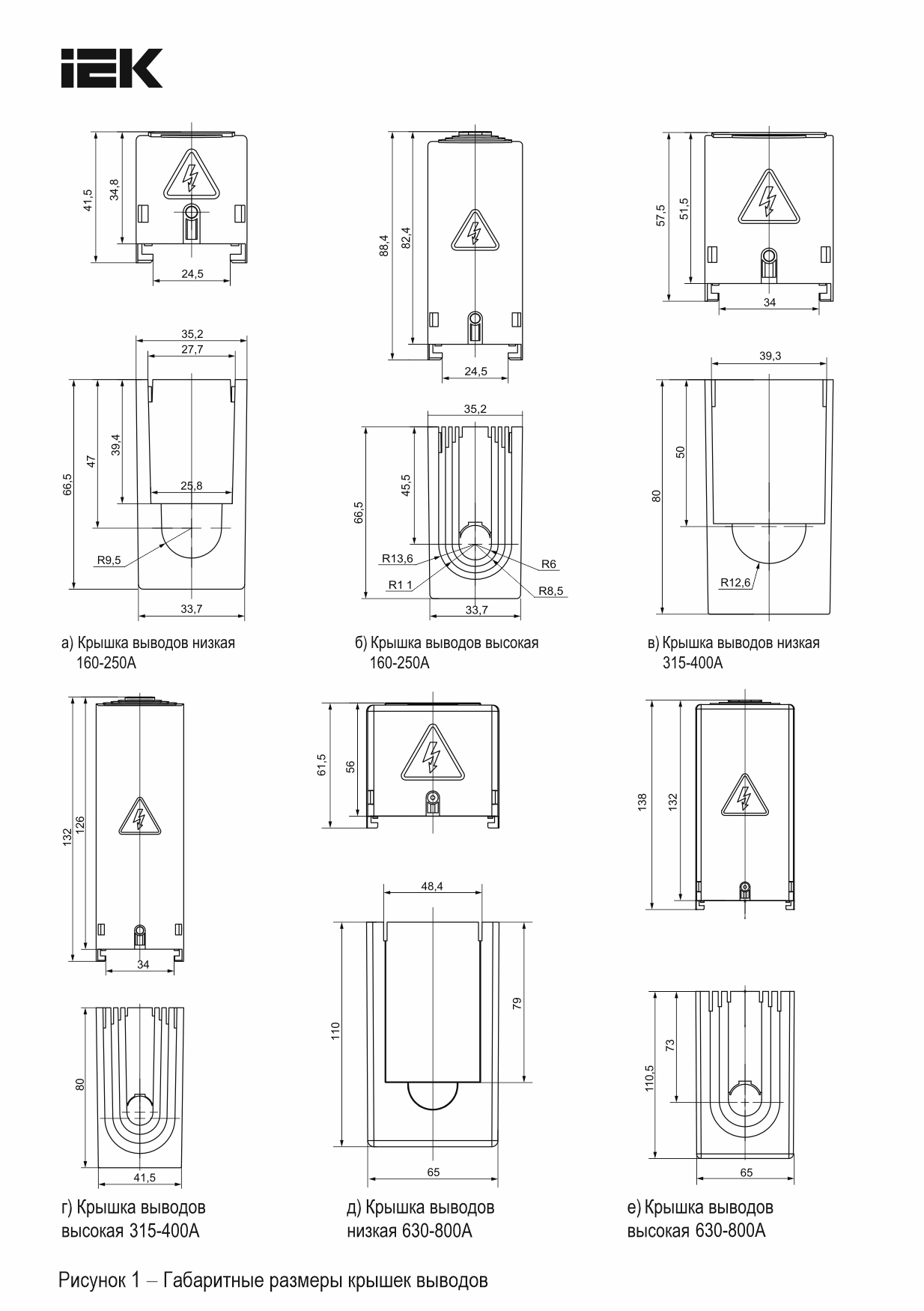 IEK

41,5
34,8
24,5

35,2
27,7
66,5
47
39,4
25,8
R9,5
33,7

а) Крышка выводов низкая 160-250А

88,4
82,4
24,5

35,2
66,5
45,5
R13,6
R1 1
R6
R8,5
33,7

б) Крышка выводов высокая 160-250А

57,5
51,5
34

39,3
80
50
R12,6

в) Крышка выводов низкая 315-400А

132
126
34

80
41,5

г) Крышка выводов высокая 315-400А

61,5
56

48,4
110
79
65

д) Крышка выводов низкая 630-800А

138
132

110,5
73
65

е) Крышка выводов высокая 630-800А

Рисунок 1 – Габаритные размеры крышек выводов