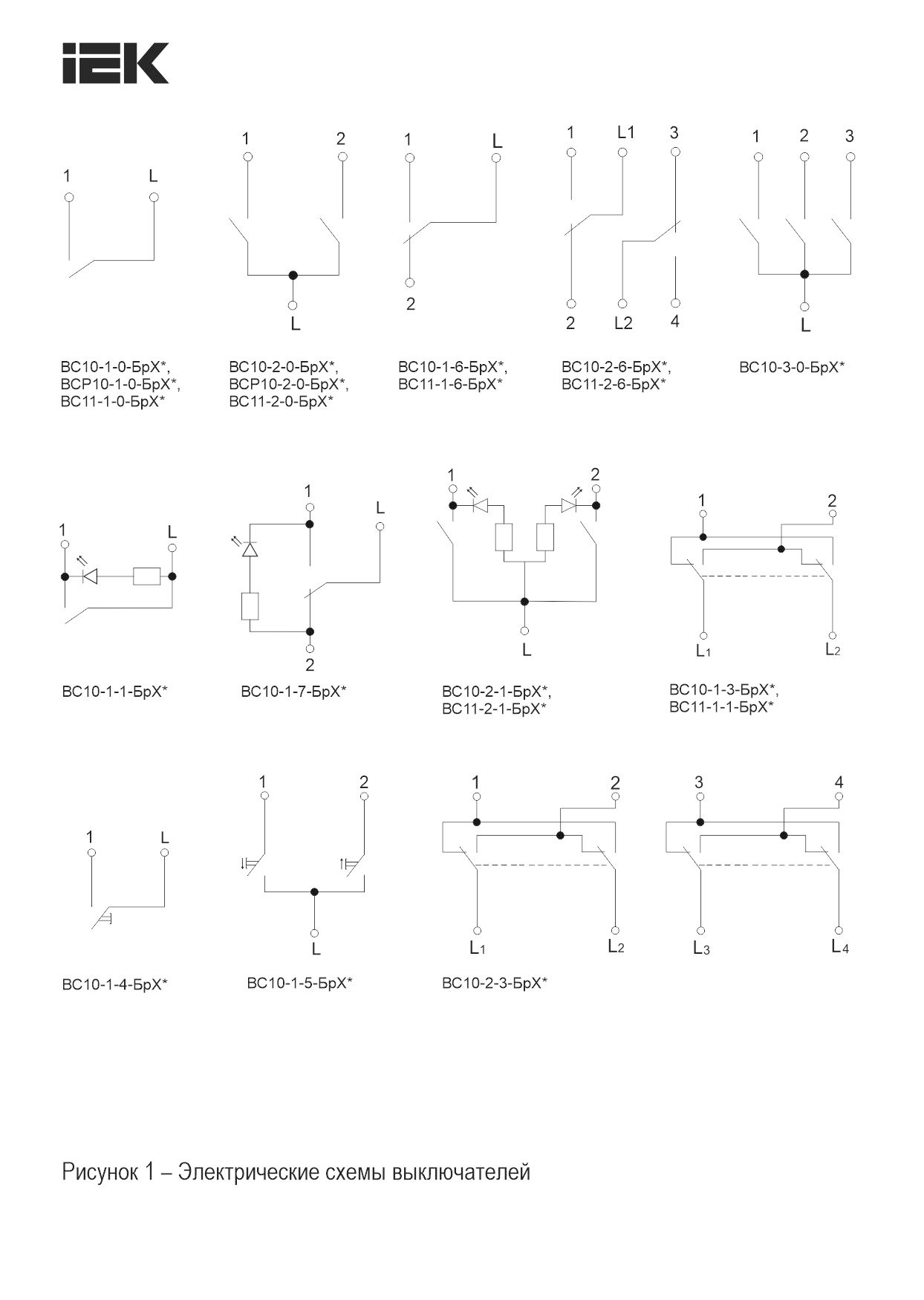 IEK

1 L

ВС10-1-0-БрХ*, ВСР10-1-0-БрХ*, ВС11-1-0-БрХ*

1 2 L

ВС10-2-0-БрХ*, ВСР10-2-0-БрХ*, ВС11-2-0-БрХ*

1 L 2

ВС10-1-6-БрХ*, ВС11-1-6-БрХ*

1 L1 3 2 L2 4

ВС10-2-6-БрХ*, ВС11-2-6-БрХ*

1 2 3 L

ВС10-3-0-БрХ*

1 L

ВС10-1-1-БрХ*

1 L 2

ВС10-1-7-БрХ*

1 2 L

ВС10-2-1-БрХ*, ВС11-2-1-БрХ*

1 2 $L_1$ $L_2$

ВС10-1-3-БрХ*, ВС11-1-1-БрХ*

1 L

ВС10-1-4-БрХ*

1 2 L

ВС10-1-5-БрХ*

1 2 $L_1$ $L_2$ 3 4 $L_3$ $L_4$

ВС10-2-3-БрХ*

Рисунок 1 – Электрические схемы выключателей